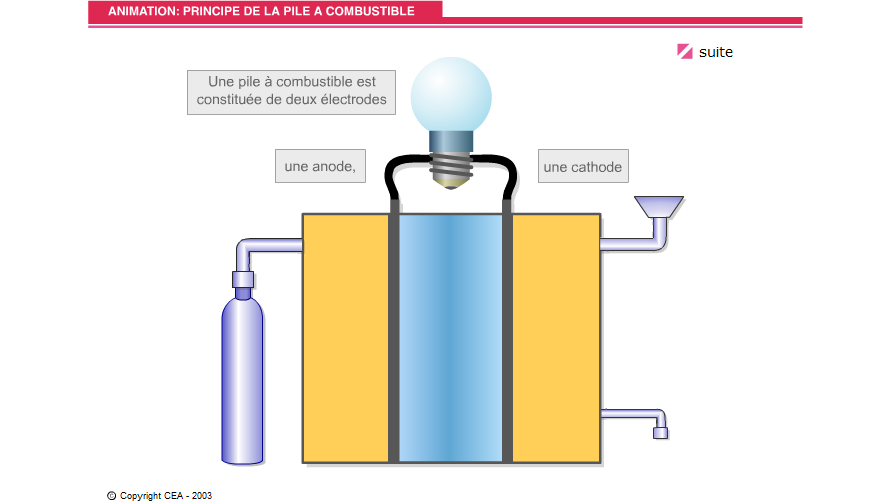 ANIMATION: PRINCIPE DE LA PILE A COMBUSTIBLE

suite

Une pile à combustible est constituée de deux électrodes

une anode,

une cathode

© Copyright CEA - 2003