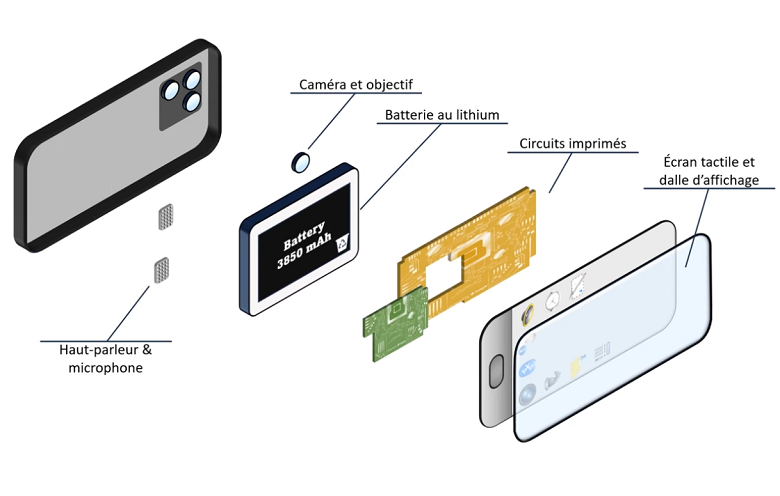 Caméra et objectif

Batterie au lithium

Circuits imprimés

Écran tactile et dalle d'affichage

Battery 3850 mAh

Haut-parleur & microphone