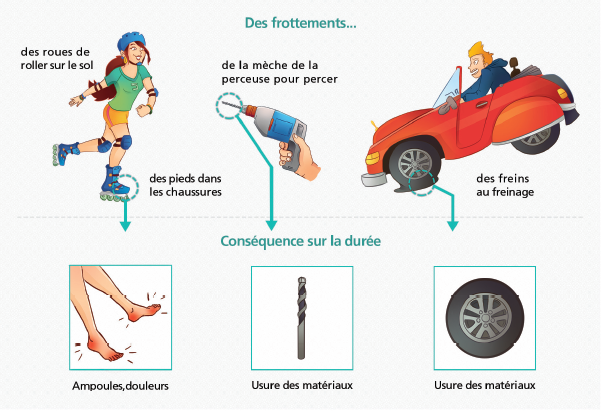 Des frottements...

des roues de roller sur le sol

de la mèche de la perceuse pour percer

des pieds dans les chaussures

des freins au freinage

Conséquence sur la durée

Ampoules,douleurs

Usure des matériaux

Usure des matériaux